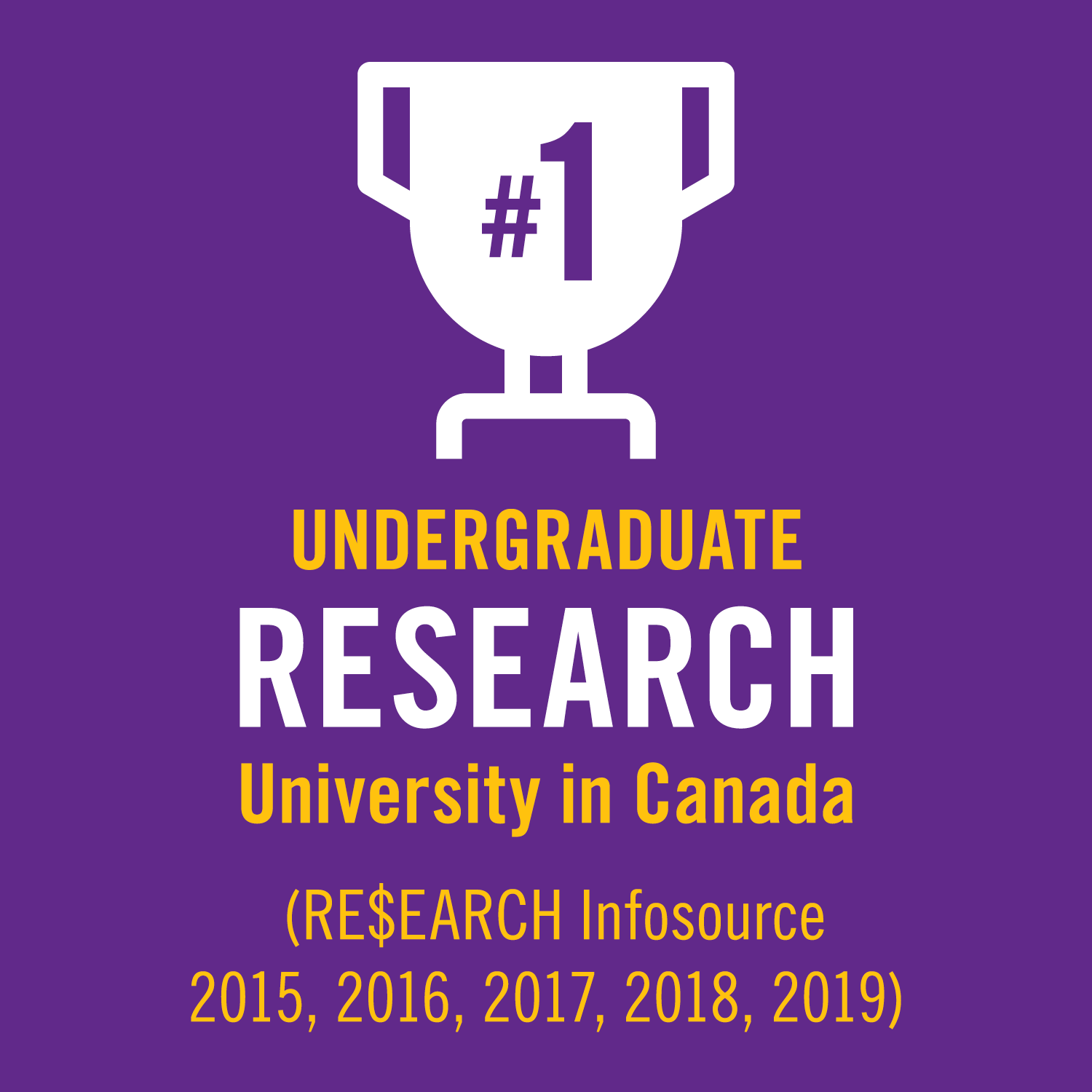 #1

UNDERGRADUATE
RESEARCH
University in Canada

(RE$EARCH Infosource
2015, 2016, 2017, 2018, 2019)